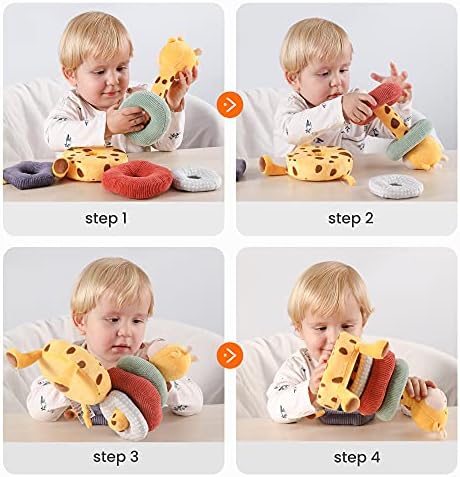 step 1

step 2

step 3

step 4