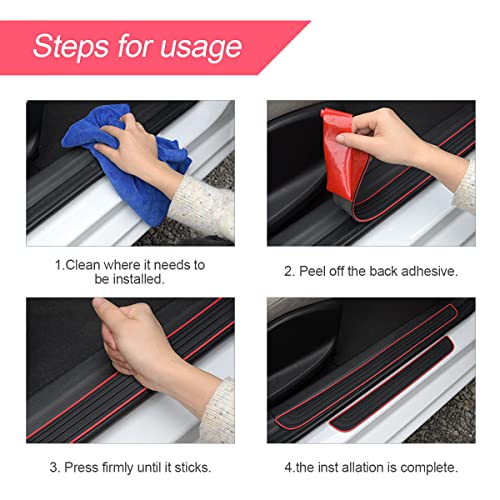 Steps for usage

1.Clean where it needs to be installed.

2. Peel off the back adhesive.

3. Press firmly until it sticks.

4.the inst allation is complete.