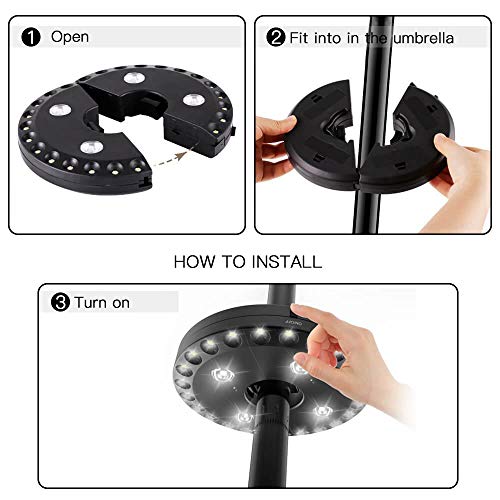 1 Open

2 Fit into in the umbrella

HOW TO INSTALL

3 Turn on

ON/OFF