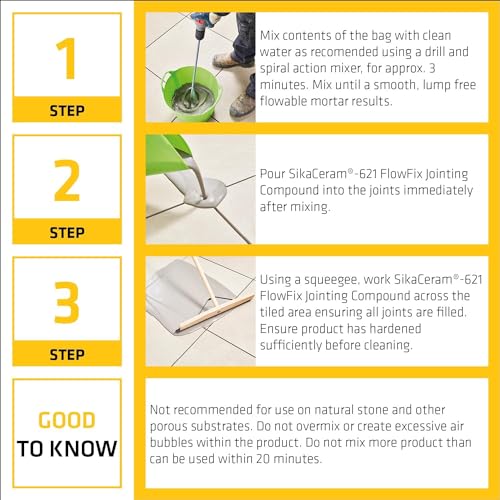 1

STEP

Mix contents of the bag with clean water as recomended using a drill and spiral action mixer, for approx. 3 minutes. Mix until a smooth, lump free flowable mortar results.

2

STEP

Pour SikaCeram®-621 FlowFix Jointing Compound into the joints immediately after mixing.

3

STEP

Using a squeegee, work SikaCeram®-621 FlowFix Jointing Compound across the tiled area ensuring all joints are filled. Ensure product has hardened sufficiently before cleaning.

GOOD TO KNOW

Not recommended for use on natural stone and other porous substrates. Do not overmix or create excessive air bubbles within the product. Do not mix more product than can be used within 20 minutes.