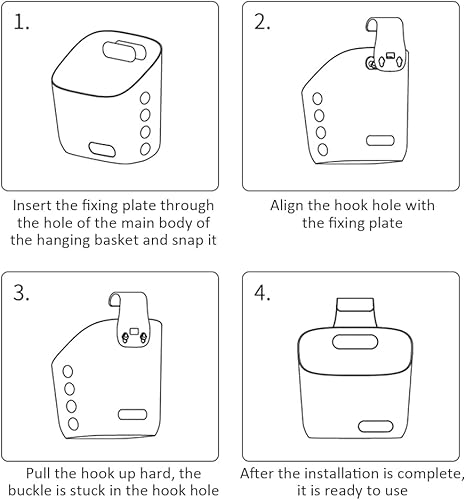 1.

Insert the fixing plate through the hole of the main body of the hanging basket and snap it

2.

Align the hook hole with the fixing plate

3.

Pull the hook up hard, the buckle is stuck in the hook hole

4.

After the installation is complete, it is ready to use