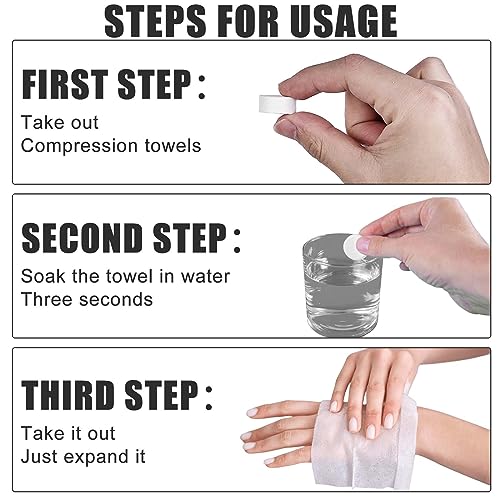 STEPS FOR USAGE

FIRST STEP :

Take out
Compression towels

SECOND STEP :

Soak the towel in water
Three seconds

THIRD STEP :

Take it out
Just expand it