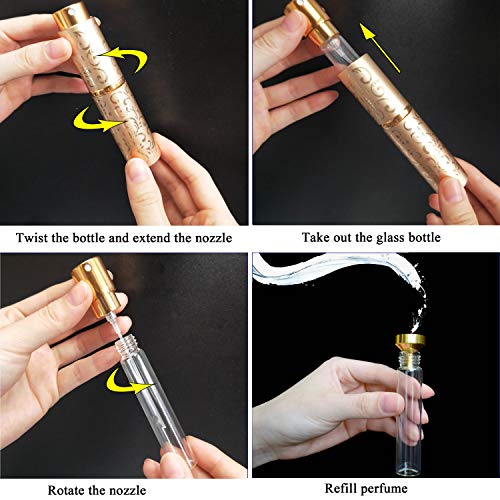 Twist the bottle and extend the nozzle

Take out the glass bottle

Rotate the nozzle

Refill perfume