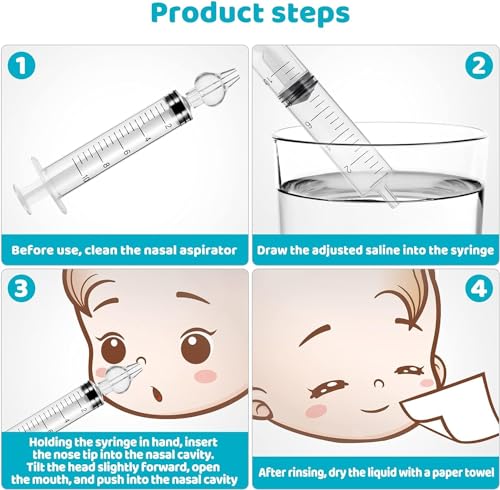 Product steps

1

2

4

6

8

10

Before use, clean the nasal aspirator

2

6

2

Draw the adjusted saline into the syringe

3

2

Holding the syringe in hand, insert the nose tip into the nasal cavity. Tilt the head slightly forward, open the mouth, and push into the nasal cavity

4

After rinsing, dry the liquid with a paper towel