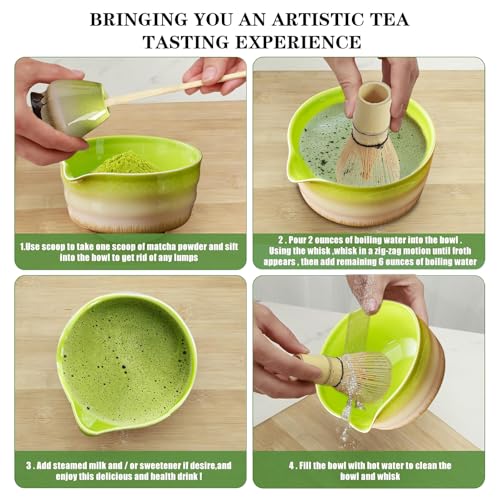 BRINGING YOU AN ARTISTIC TEA TASTING EXPERIENCE

1.Use scoop to take one scoop of matcha powder and sift into the bowl to get rid of any lumps

2 . Pour 2 ounces of boiling water into the bowl . Using the whisk ,whisk in a zig-zag motion until froth appears , then add remaining 6 ounces of boiling water

3 . Add steamed milk and / or sweetener if desire,and enjoy this delicious and health drink !

4 . Fill the bowl with hot water to clean the bowl and whisk