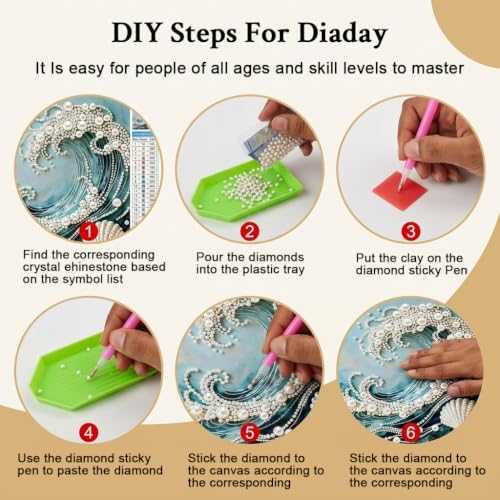 DIY Steps For Diaday

It Is easy for people of all ages and skill levels to master

1

Find the corresponding crystal ehinestone based on the symbol list

2

Pour the diamonds into the plastic tray

3

Put the clay on the diamond sticky Pen

4

Use the diamond sticky pen to paste the diamond

5

Stick the diamond to the canvas according to the corresponding

6

Stick the diamond to the canvas according to the corresponding