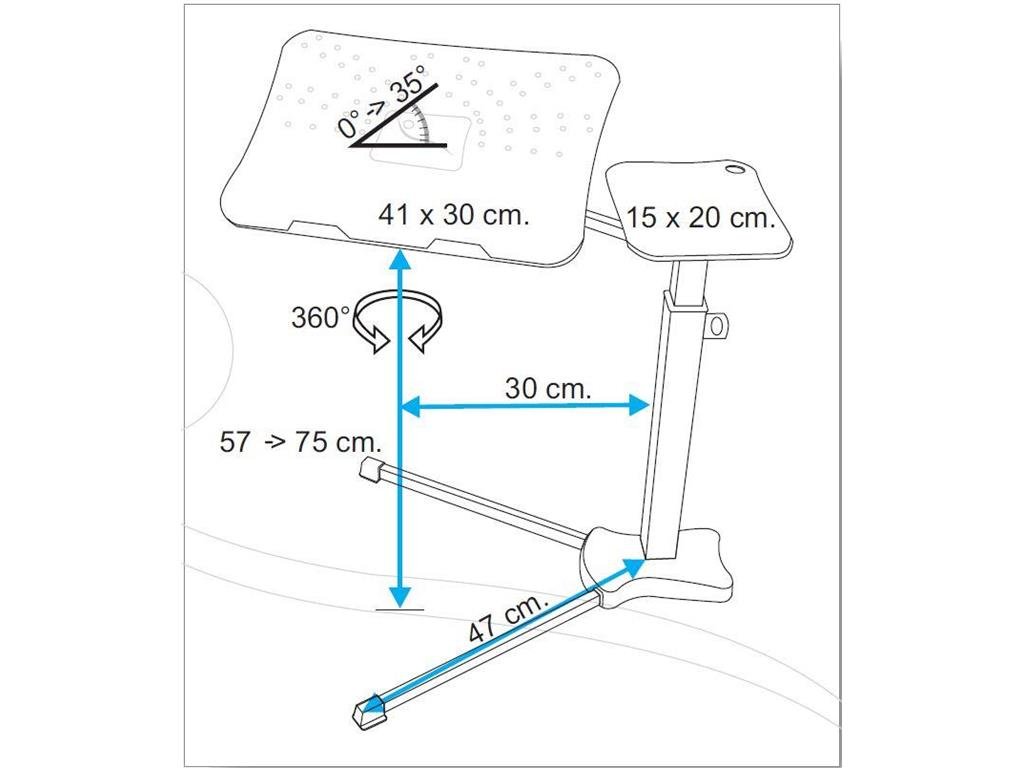 0° -> 35°

41 x 30 cm.

15 x 20 cm.

360°

30 cm.

57 -> 75 cm.

47 cm.