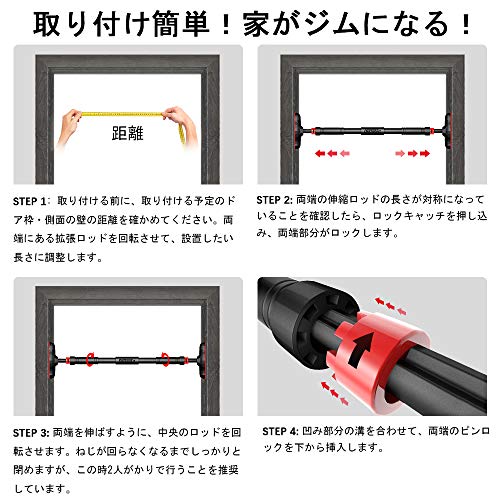 取り付け簡単！家がジムになる！

距離

STEP 1：取り付ける前に、取り付ける予定のドア枠・側面の壁の距離を確かめてください。両端にある拡張ロッドを回転させて、設置したい長さに調整します。

STEP 2: 両端の伸縮ロッドの長さが対称になっていることを確認したら、ロックキャッチを押し込み、両端部分がロックします。

STEP 3: 両端を伸ばすように、中央のロッドを回転させます。ねじが回らなくなるまでしっかりと閉めますが、この時2人がかりで行うことを推奨しています。

STEP 4: 凹み部分の溝を合わせて、両端のピンロックを下から挿入します。