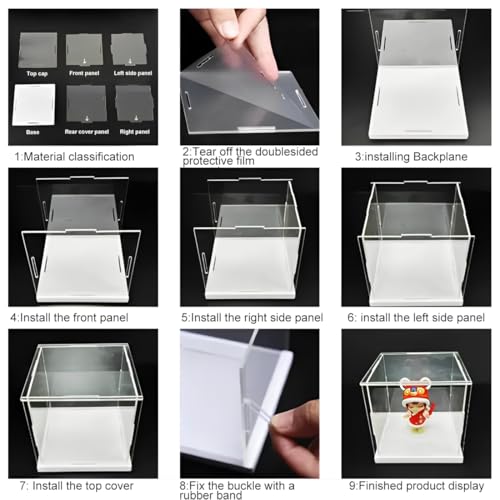 Top cap
Front panel
Left side panel
Base
Rear cover panel
Right panel

1:Material classification

2:Tear off the doublesided protective film

3:installing Backplane

4:Install the front panel

5:Install the right side panel

6: install the left side panel

7: Install the top cover

8:Fix the buckle with a rubber band

9:Finished product display