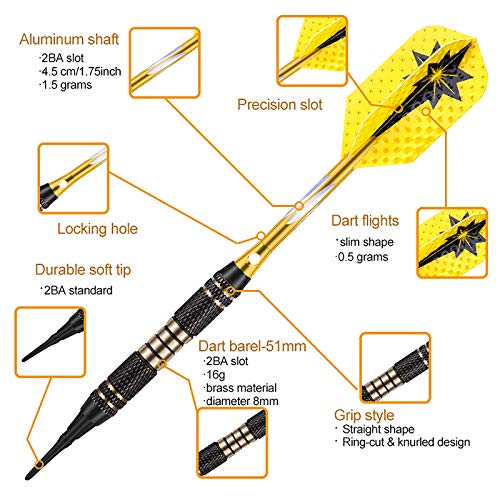 Aluminum shaft
·2BA slot
·4.5 cm/1.75inch
·1.5 grams

Precision slot

Locking hole

Dart flights
·slim shape
·0.5 grams

Durable soft tip
·2BA standard

Dart barel-51mm
·2BA slot
·16g
·brass material
·diameter 8mm

Grip style
· Straight shape
· Ring-cut & knurled design