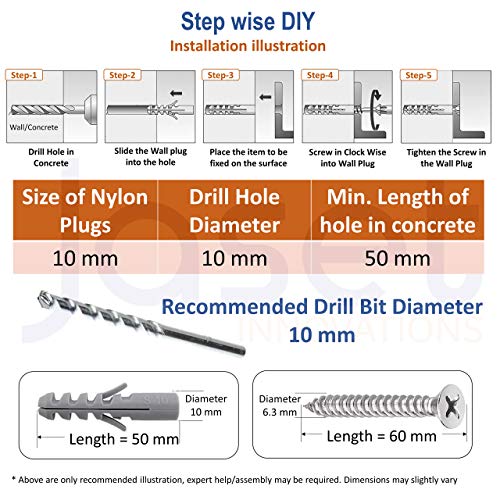 Step wise DIY
Installation illustration

Step-1
Wall/Concrete
Drill Hole in Concrete

Step-2
Slide the Wall plug into the hole

Step-3
Place the item to be fixed on the surface

Step-4
Screw in Clock Wise into Wall Plug

Step-5
Tighten the Screw in the Wall Plug

| Size of Nylon Plugs | Drill Hole Diameter | Min. Length of hole in concrete |
|---|---|---|
| 10 mm | 10 mm | 50 mm |

Jaset INNOVATIONS

Recommended Drill Bit Diameter
10 mm

S 10
Diameter 10 mm
Length = 50 mm

Diameter 6.3 mm
Length = 60 mm

* Above are only recommended illustration, expert help/assembly may be required. Dimensions may slightly vary