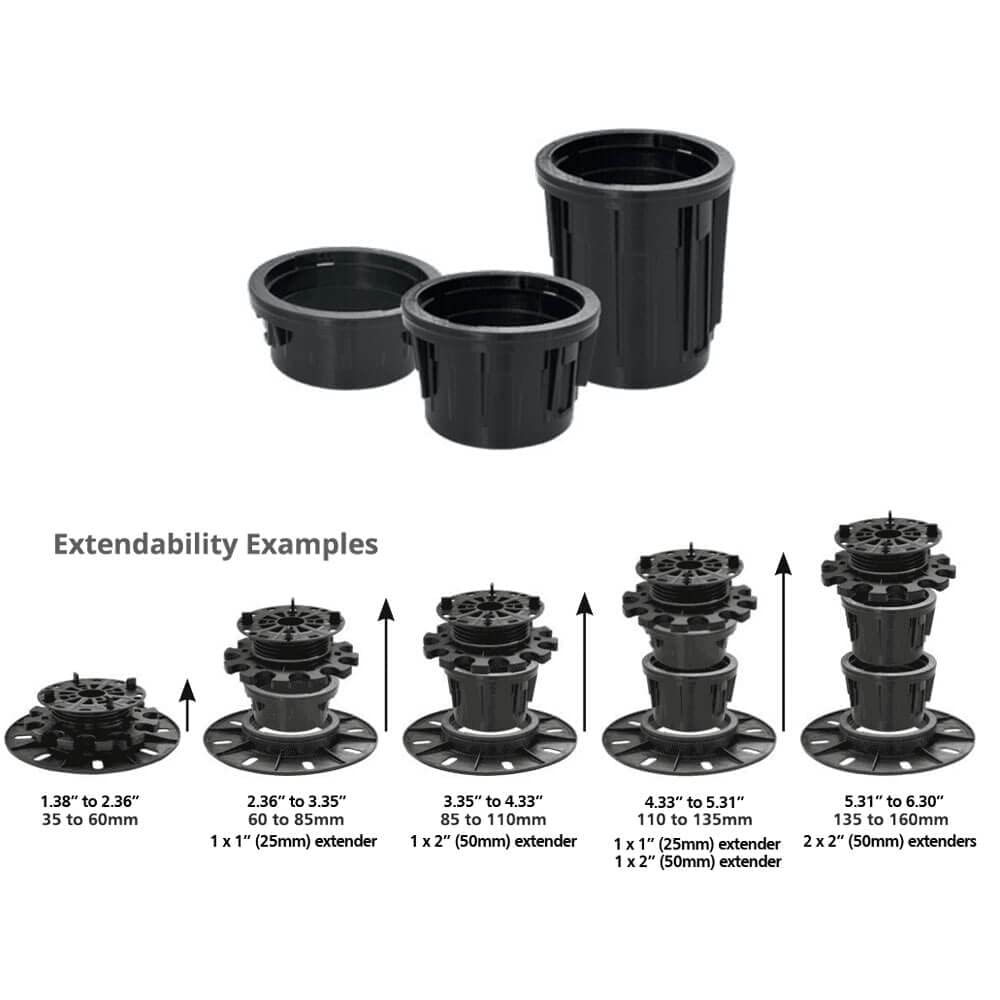 Extendability Examples

1.38" to 2.36"
35 to 60mm

2.36" to 3.35"
60 to 85mm
1 x 1" (25mm) extender

3.35" to 4.33"
85 to 110mm
1 x 2" (50mm) extender

4.33" to 5.31"
110 to 135mm
1 x 1" (25mm) extender
1 x 2" (50mm) extender

5.31" to 6.30"
135 to 160mm
2 x 2" (50mm) extenders