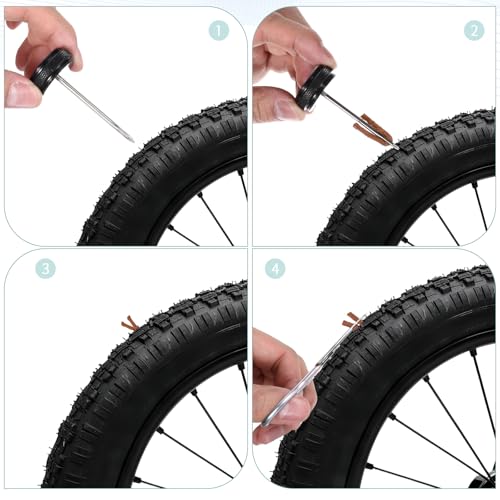 1

2

3

4