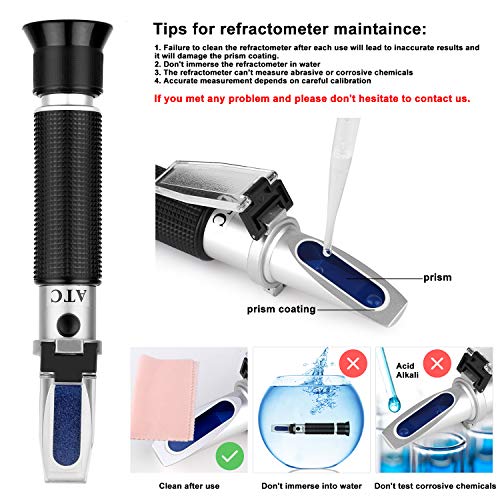 Tips for refractometer maintaince:

1. Failure to clean the refractometer after each use will lead to inaccurate results and it will damage the prism coating.
2. Don't immerse the refractometer in water
3. The refractometer can't measure abrasive or corrosive chemicals
4. Accurate measurement depends on careful calibration

If you met any problem and please don't hesitate to contact us.

ATC

ATC

prism

prism coating

Acid
Alkali

Clean after use

Don't immerse into water

Don't test corrosive chemicals