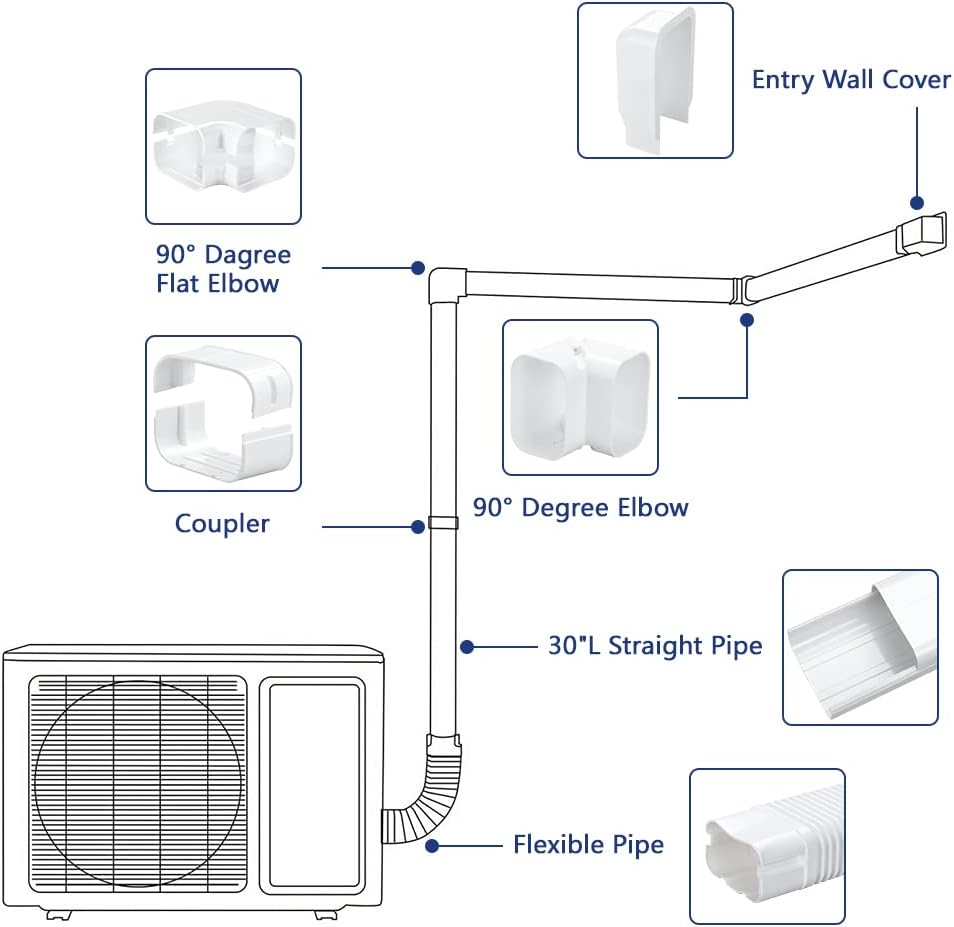 Entry Wall Cover

90° Dagree Flat Elbow

Coupler

90° Degree Elbow

30"L Straight Pipe

Flexible Pipe