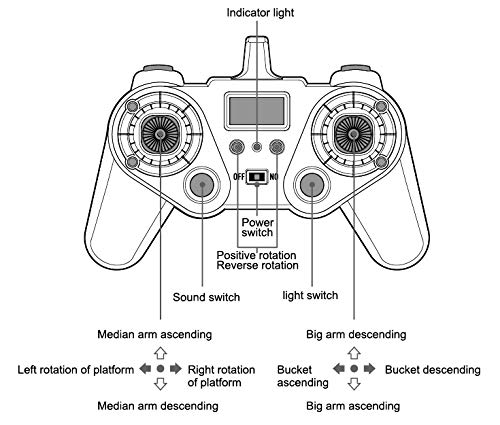 Indicator light

OFF NO

Power switch

Positive rotation
Reverse rotation

Sound switch

light switch

Median arm ascending

Left rotation of platform

Right rotation of platform

Median arm descending

Big arm descending

Bucket ascending

Bucket descending

Big arm ascending