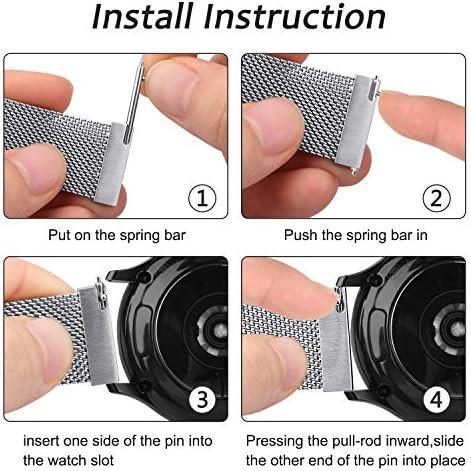 Install Instruction

①

Put on the spring bar

②

Push the spring bar in

③

insert one side of the pin into the watch slot

④

Pressing the pull-rod inward,slide the other end of the pin into place