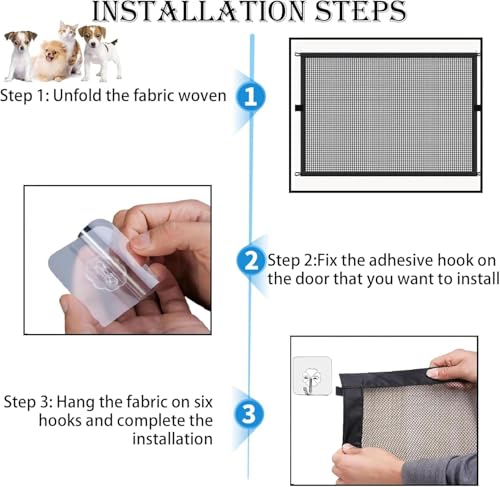 INSTALLATION STEPS

Step 1: Unfold the fabric woven

1

2

Step 2:Fix the adhesive hook on the door that you want to install

Step 3: Hang the fabric on six hooks and complete the installation

3