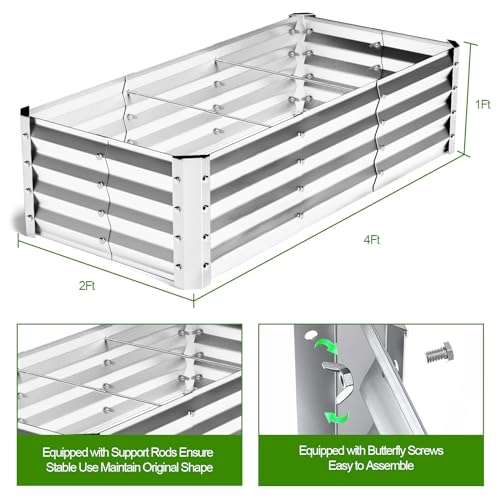 1Ft

4Ft

2Ft

Equipped with Support Rods Ensure Stable Use Maintain Original Shape

Equipped with Butterfly Screws Easy to Assemble