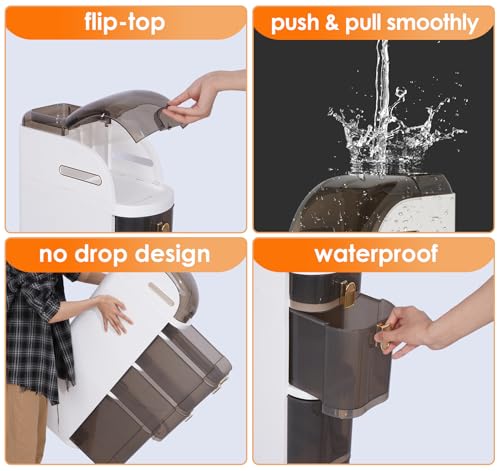 flip-top

push & pull smoothly

no drop design

waterproof