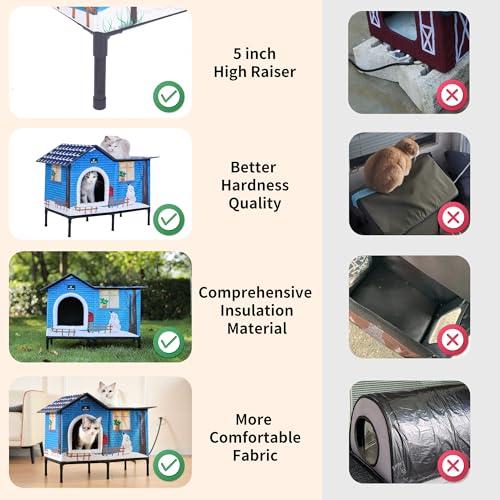 5 inch
High Raiser

Better
Hardness
Quality

Comprehensive
Insulation
Material

More
Comfortable
Fabric