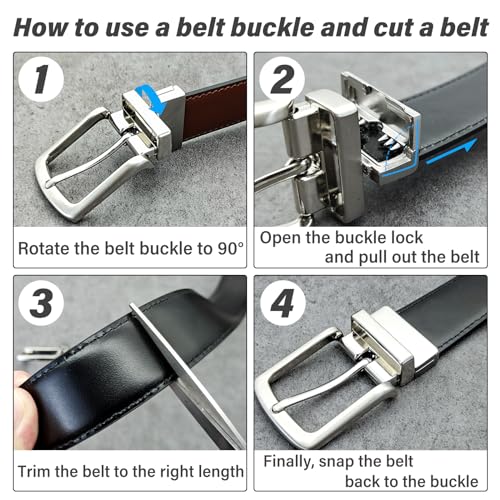 How to use a belt buckle and cut a belt

1

Rotate the belt buckle to 90°

2

Open the buckle lock and pull out the belt

3

Trim the belt to the right length

4

Finally, snap the belt back to the buckle