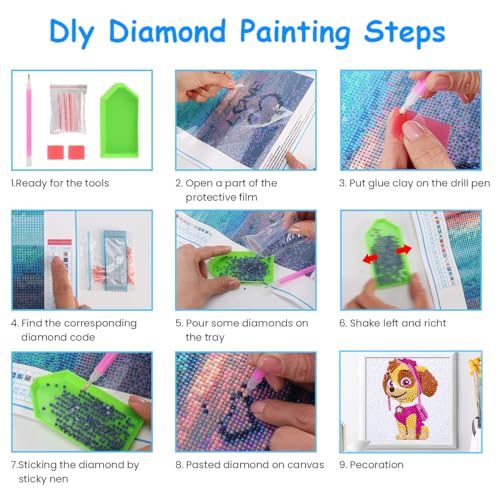 Dly Diamond Painting Steps

1.Ready for the tools

2. Open a part of the protective film

3. Put glue clay on the drill pen

4. Find the corresponding diamond code

5. Pour some diamonds on the tray

6. Shake left and richt

7.Sticking the diamond by sticky nen

8. Pasted diamond on canvas

9. Pecoration