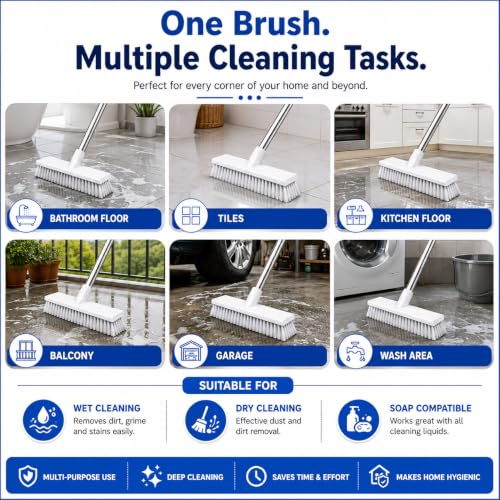 One Brush.
Multiple Cleaning Tasks.

Perfect for every corner of your home and beyond.

BATHROOM FLOOR

TILES

KITCHEN FLOOR

BALCONY

GARAGE

WASH AREA

SUITABLE FOR

WET CLEANING
Removes dirt, grime and stains easily.

DRY CLEANING
Effective dust and dirt removal.

SOAP COMPATIBLE
Works great with all cleaning liquids.

MULTI-PURPOSE USE

DEEP CLEANING

SAVES TIME & EFFORT

MAKES HOME HYGIENIC