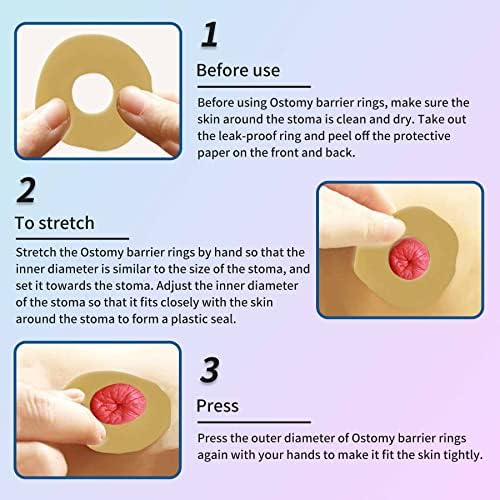 1

Before use

Before using Ostomy barrier rings, make sure the skin around the stoma is clean and dry. Take out the leak-proof ring and peel off the protective paper on the front and back.

2

To stretch

Stretch the Ostomy barrier rings by hand so that the inner diameter is similar to the size of the stoma, and set it towards the stoma. Adjust the inner diameter of the stoma so that it fits closely with the skin around the stoma to form a plastic seal.

3

Press

Press the outer diameter of Ostomy barrier rings again with your hands to make it fit the skin tightly.