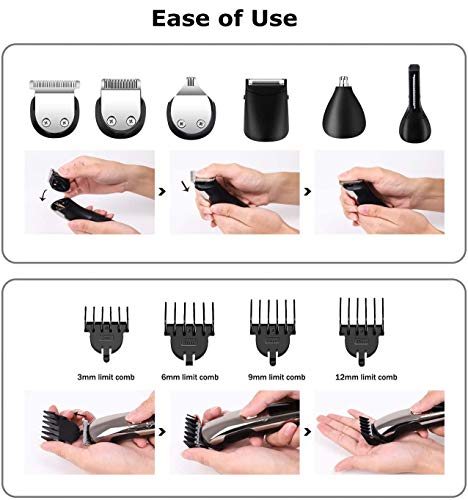 Ease of Use

3mm limit comb

6mm limit comb

9mm limit comb

12mm limit comb