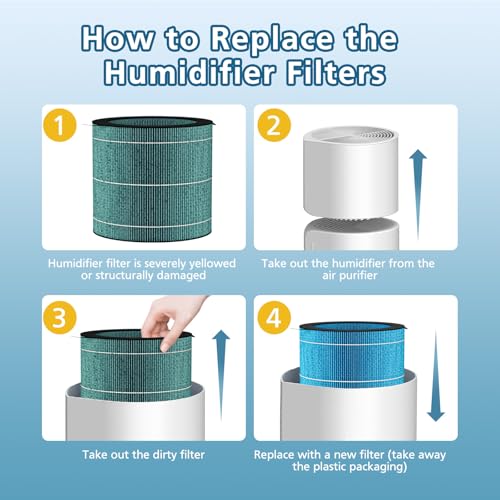 How to Replace the Humidifier Filters

1

Humidifier filter is severely yellowed or structurally damaged

2

Take out the humidifier from the air purifier

3

Take out the dirty filter

4

Replace with a new filter (take away the plastic packaging)