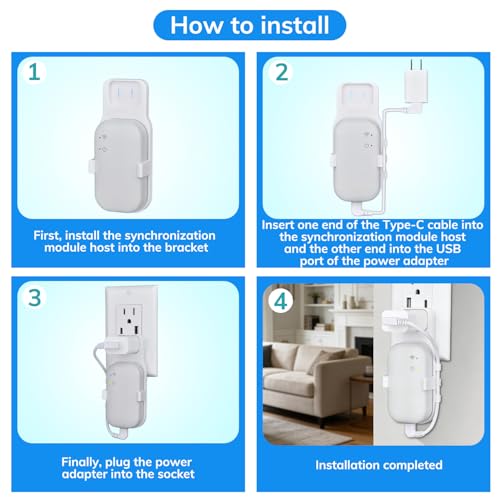 How to install

1

First, install the synchronization module host into the bracket

2

Insert one end of the Type-C cable into the synchronization module host and the other end into the USB port of the power adapter

3

Finally, plug the power adapter into the socket

4

Installation completed