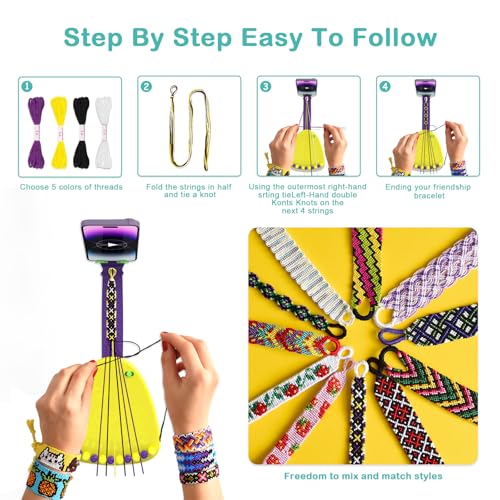 Step By Step Easy To Follow

1
Choose 5 colors of threads

2
Fold the strings in half and tie a knot

3
Using the outermost right-hand srting tieLefl-Hand double Konts Knots on the next 4 strings

4
Ending your friendship bracelet

Freedom to mix and match styles