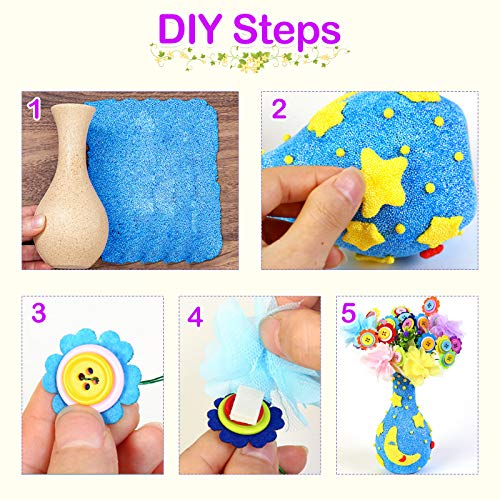 DIY Steps

1

2

3

4

5