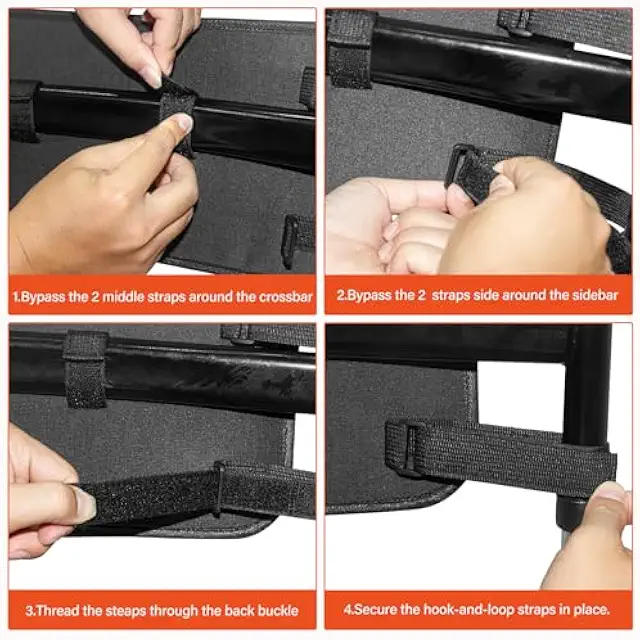 1.Bypass the 2 middle straps around the crossbar

2.Bypass the 2  straps side around the sidebar

3.Thread the steaps through the back buckle

4.Secure the hook-and-loop straps in place.