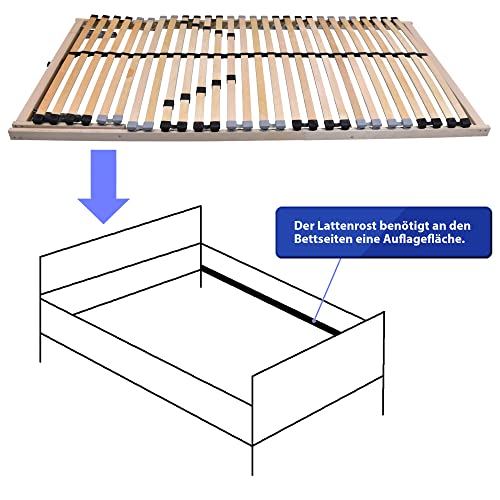 Der Lattenrost benötigt an den Bettseiten eine Auflagefläche.