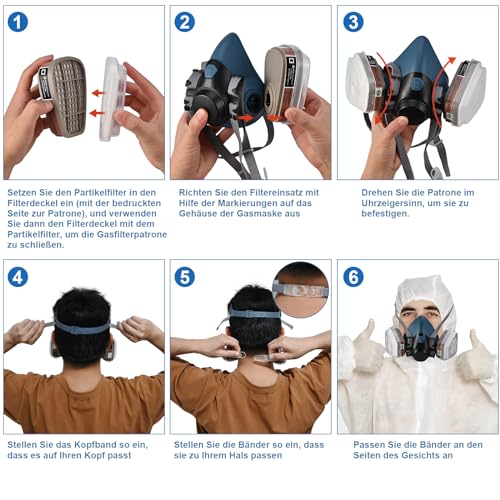 1

Setzen Sie den Partikelfilter in den Filterdeckel ein (mit der bedruckten Seite zur Patrone), und verwenden Sie dann den Filterdeckel mit dem Partikelfilter, um die Gasfilterpatrone zu schließen.

2

Richten Sie den Filtereinsatz mit Hilfe der Markierungen auf das Gehäuse der Gasmaske aus

3

Drehen Sie die Patrone im Uhrzeigersinn, um sie zu befestigen.

4

Stellen Sie das Kopfband so ein, dass es auf Ihren Kopf passt

5

Stellen Sie die Bänder so ein, dass sie zu Ihrem Hals passen

6

Passen Sie die Bänder an den Seiten des Gesichts an