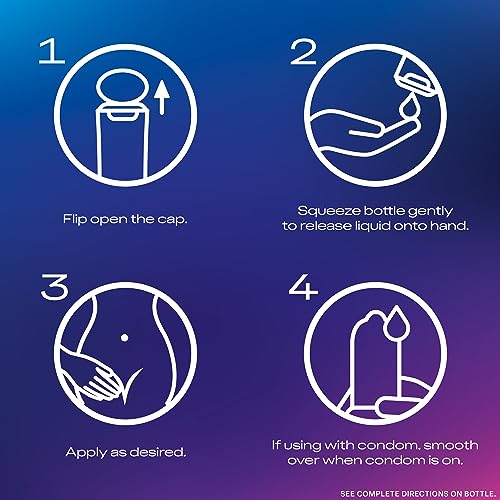 1

Flip open the cap.

2

Squeeze bottle gently to release liquid onto hand.

3

Apply as desired.

4

If using with condom, smooth over when condom is on.

SEE COMPLETE DIRECTIONS ON BOTTLE.