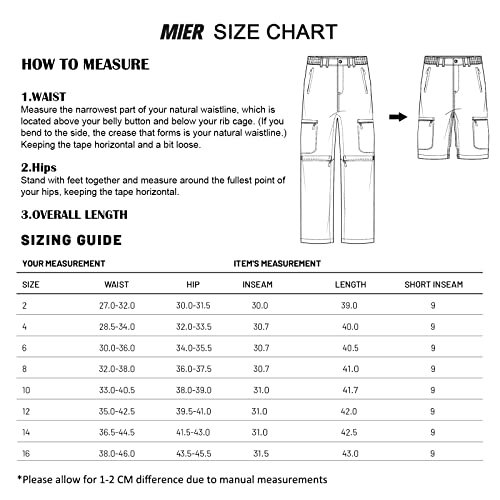 MIER SIZE CHART

HOW TO MEASURE

1.WAIST
Measure the narrowest part of your natural waistline, which is located above your belly button and below your rib cage. (If you bend to the side, the crease that forms is your natural waistline.) Keeping the tape horizontal and a bit loose.

2.Hips
Stand with feet together and measure around the fullest point of your hips, keeping the tape horizontal.

3.OVERALL LENGTH

SIZING GUIDE

YOUR MEASUREMENT ITEM'S MEASUREMENT

| SIZE | WAIST | HIP | INSEAM | LENGTH | SHORT INSEAM |
|---|---|---|---|---|---|
| 2 | 27.0-32.0 | 30.0-31.5 | 30.0 | 39.0 | 9 |
| 4 | 28.5-34.0 | 32.0-33.5 | 30.7 | 40.0 | 9 |
| 6 | 30.0-36.0 | 34.0-35.5 | 30.7 | 40.5 | 9 |
| 8 | 32.0-38.0 | 36.0-37.5 | 30.7 | 41.0 | 9 |
| 10 | 33.0-40.5 | 38.0-39.0 | 31.0 | 41.7 | 9 |
| 12 | 35.0-42.5 | 39.5-41.0 | 31.0 | 42.0 | 9 |
| 14 | 36.5-44.5 | 41.5-43.0 | 31.0 | 42.5 | 9 |
| 16 | 38.0-46.0 | 43.5-45.5 | 31.5 | 43.0 | 9 |

*Please allow for 1-2 CM difference due to manual measurements