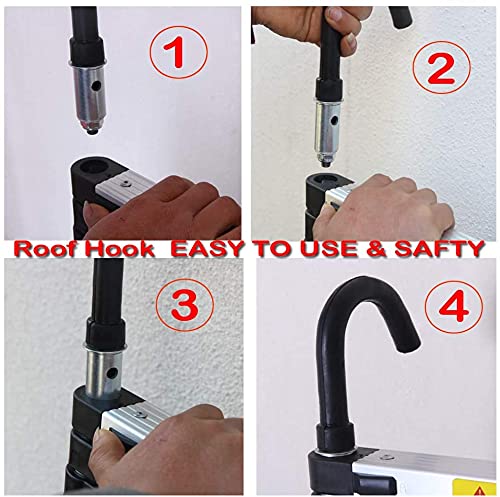 1

2

Roof Hook EASY TO USE & SAFTY

3

4