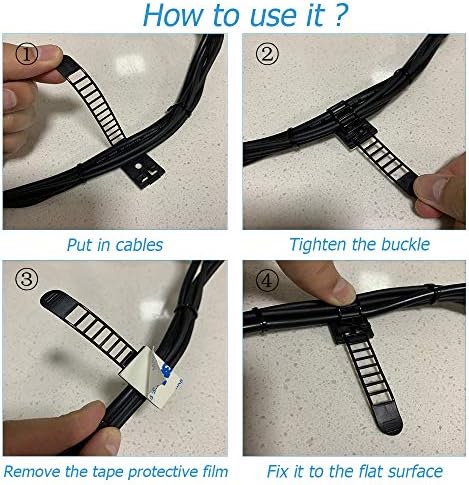 How to use it ?

①

Put in cables

②

Tighten the buckle

③

Remove the tape protective film

④

Fix it to the flat surface