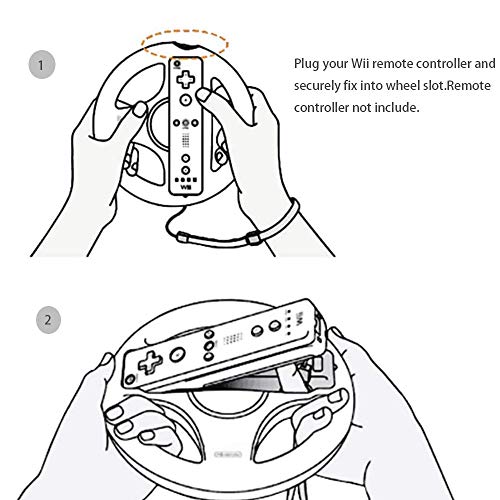 1

Plug your Wii remote controller and securely fix into wheel slot.Remote controller not include.

Wii

2

Wii