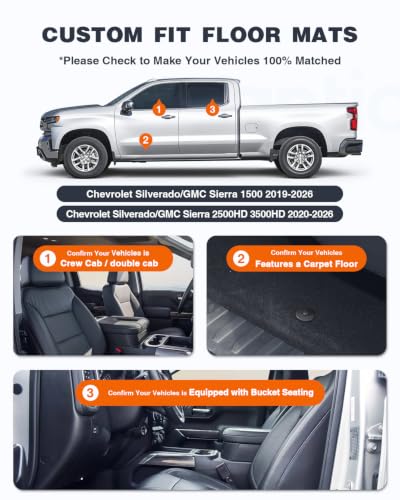 CUSTOM FIT FLOOR MATS

*Please Check to Make Your Vehicles 100% Matched

1

3

2

Chevrolet Silverado/GMC Sierra 1500 2019-2026

Chevrolet Silverado/GMC Sierra 2500HD 3500HD 2020-2026

1 Confirm Your Vehicles is Crew Cab / double cab

2 Confirm Your Vehicles Features a Carpet Floor

3 Confirm Your Vehicles is Equipped with Bucket Seating