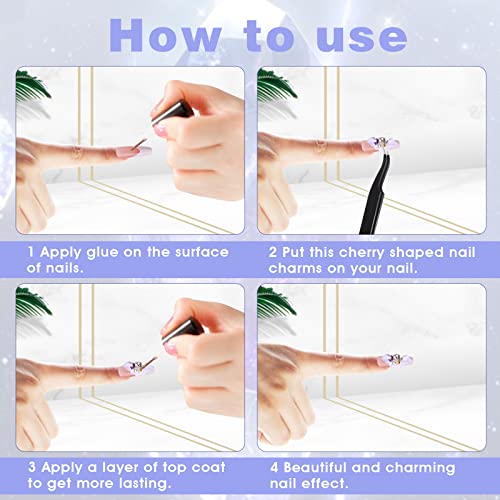 How to use

1 Apply glue on the surface of nails.

2 Put this cherry shaped nail charms on your nail.

3 Apply a layer of top coat to get more lasting.

4 Beautiful and charming nail effect.