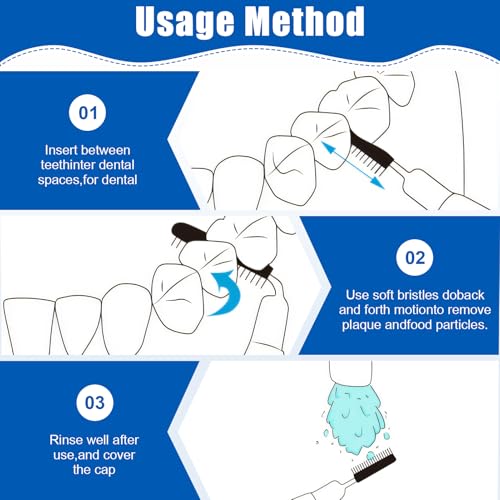 Usage Method

01

Insert between teethinter dental spaces,for dental

02

Use soft bristles doback and forth motionto remove plaque andfood particles.

03

Rinse well after use,and cover the cap