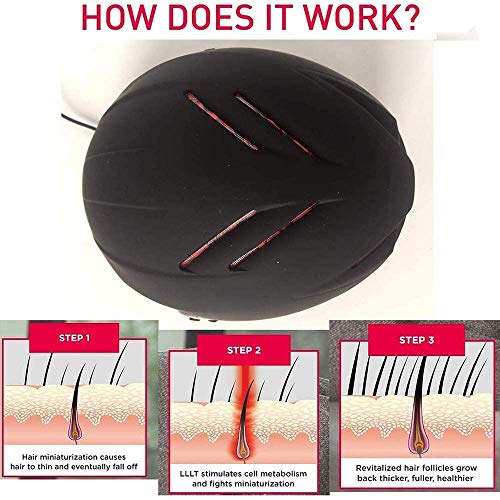 HOW DOES IT WORK?

STEP 1

Hair miniaturization causes hair to thin and eventually fall off

STEP 2

LLLT stimulates cell metabolism and fights miniaturization

STEP 3

Revitalized hair follicles grow back thicker, fuller, healthier