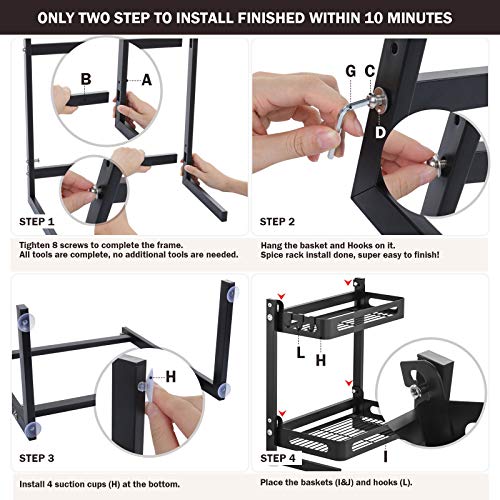 ONLY TWO STEP TO INSTALL FINISHED WITHIN 10 MINUTES

B
A

STEP 1

Tighten 8 screws to complete the frame.
All tools are complete, no additional tools are needed.

G C
D

STEP 2

Hang the basket and Hooks on it.
Spice rack install done, super easy to finish!

H

STEP 3

Install 4 suction cups (H) at the bottom.

L H
I

STEP 4

Place the baskets (I&J) and hooks (L).