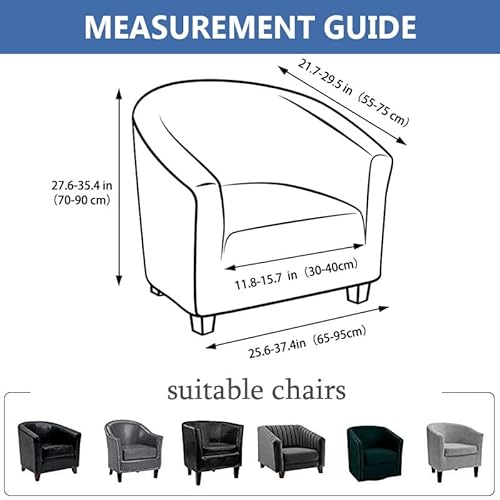 MEASUREMENT GUIDE

21.7-29.5 in (55-75 cm)

27.6-35.4 in (70-90 cm)

11.8-15.7 in (30-40cm)

25.6-37.4in (65-95cm)

suitable chairs