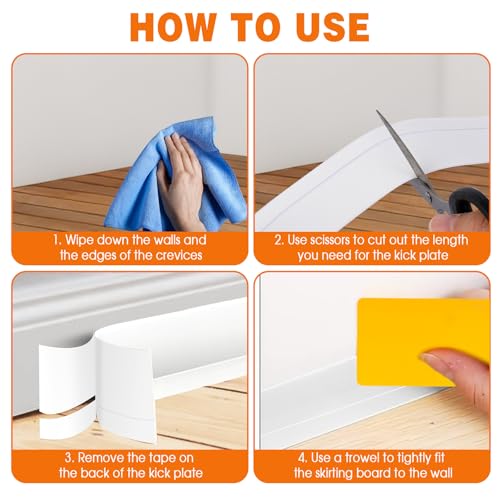 HOW TO USE

1. Wipe down the walls and the edges of the crevices

2. Use scissors to cut out the length you need for the kick plate

3. Remove the tape on the back of the kick plate

4. Use a trowel to tightly fit the skirting board to the wall