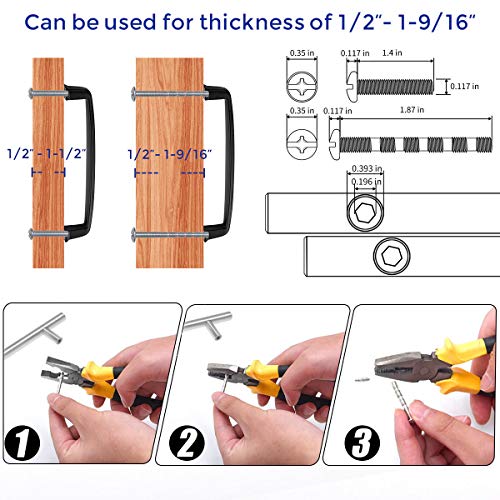 Can be used for thickness of 1/2"- 1-9/16"

1/2" - 1-1/2"

1/2"- 1-9/16"

0.35 in
0.117 in
1.4 in
0.117 in

0.35 in
0.117 in
1.87 in

0.393 in
0.196 in

1

2

3